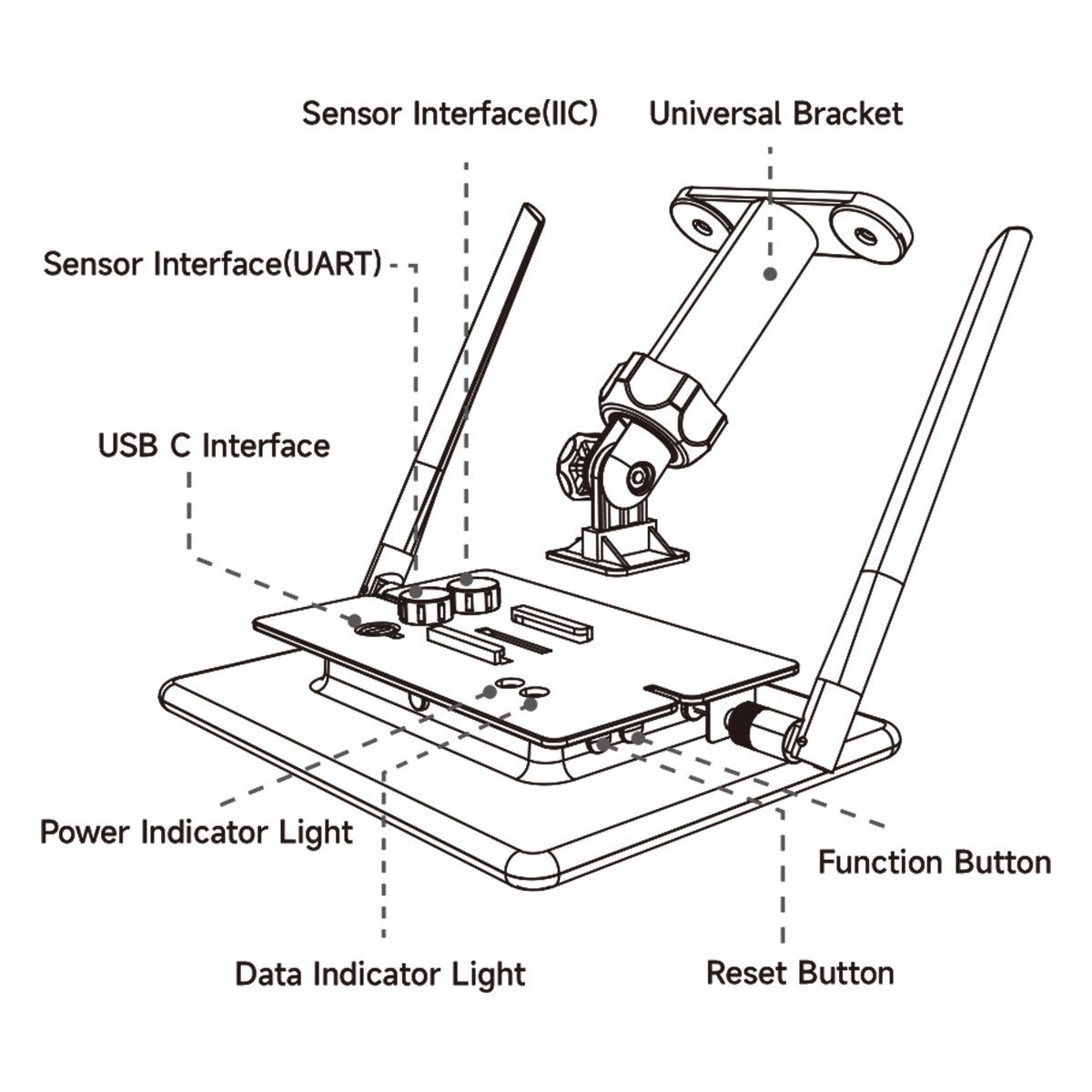 Sensor Interface(IIC)
Universal Bracket
Sensor Interface(UART)
USB C Interface
Power Indicator Light
Function Button
Data Indicator Light
Reset Button